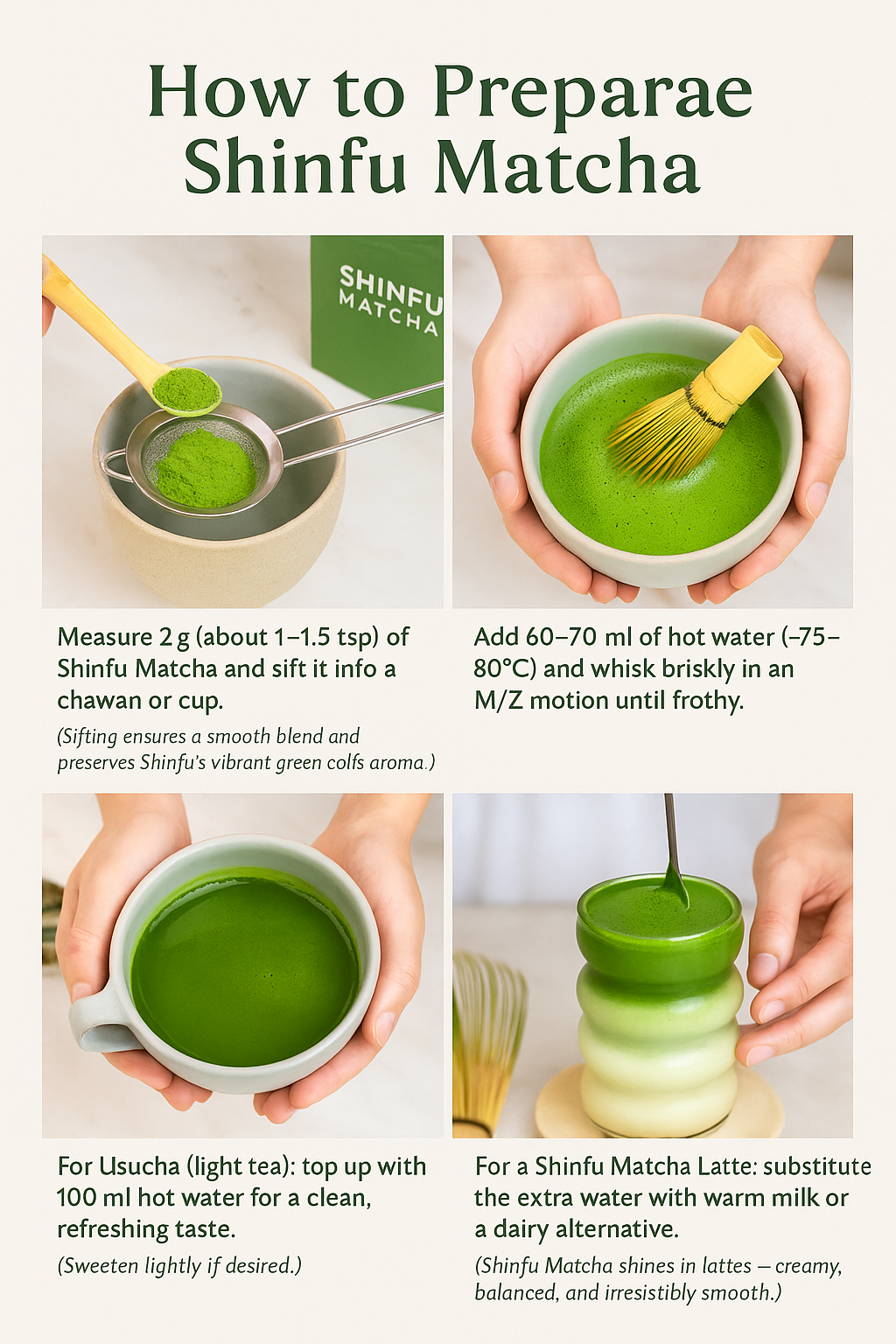 How to Preparae Shinfu Matcha

SHINFU MATCHA

Measure 2 g (about 1–1.5 tsp) of Shinfu Matcha and sift it info a chawan or cup.

(Sifting ensures a smooth blend and preserves Shinfu's vibrant green colfs aroma.)

Add 60–70 ml of hot water (–75–80°C) and whisk briskly in an M/Z motion until frothy.

For Usucha (light tea): top up with 100 ml hot water for a clean, refreshing taste.

(Sweeten lightly if desired.)

For a Shinfu Matcha Latte: substitute the extra water with warm milk or a dairy alternative.

(Shinfu Matcha shines in lattes — creamy, balanced, and irresistibly smooth.)